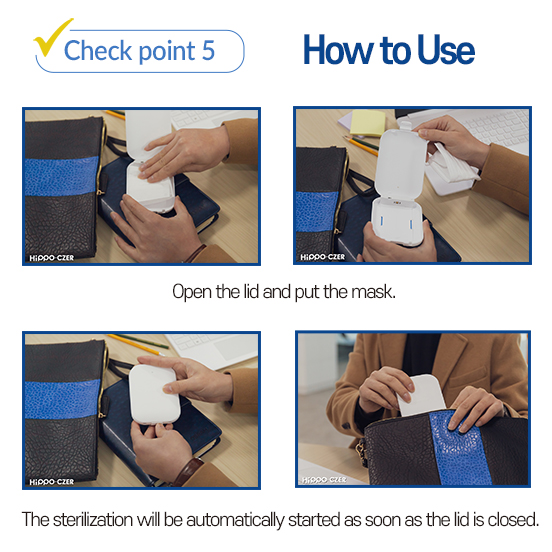 Check point 5

How to Use

HiPPO-CZER

HiPPO-CZER

Open the lid and put the mask.

HiPPO-CZER

HiPPO-CZER

The sterilization will be automatically started as soon as the lid is closed.